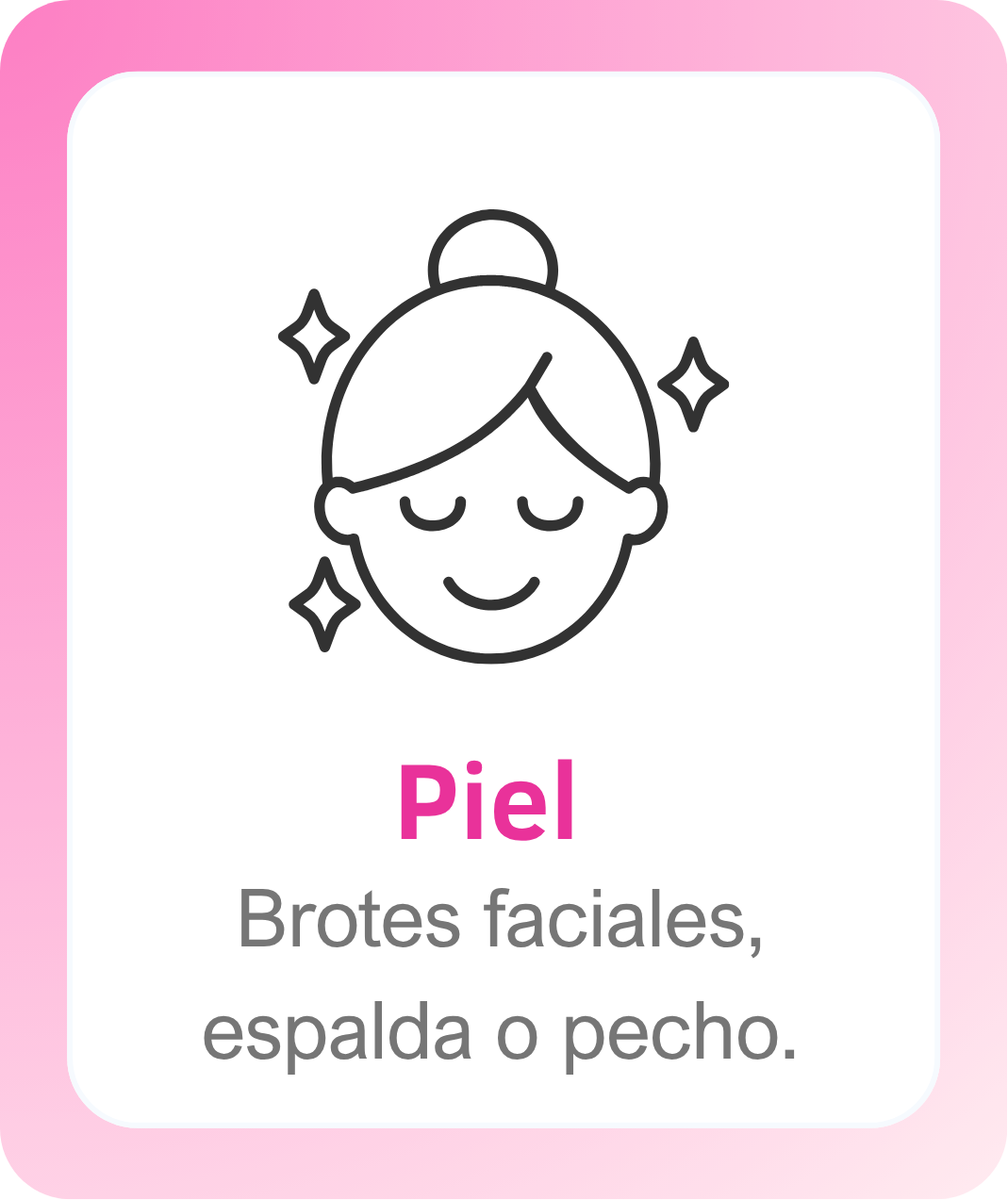 Piel

Brotes faciales, espalda o pecho.